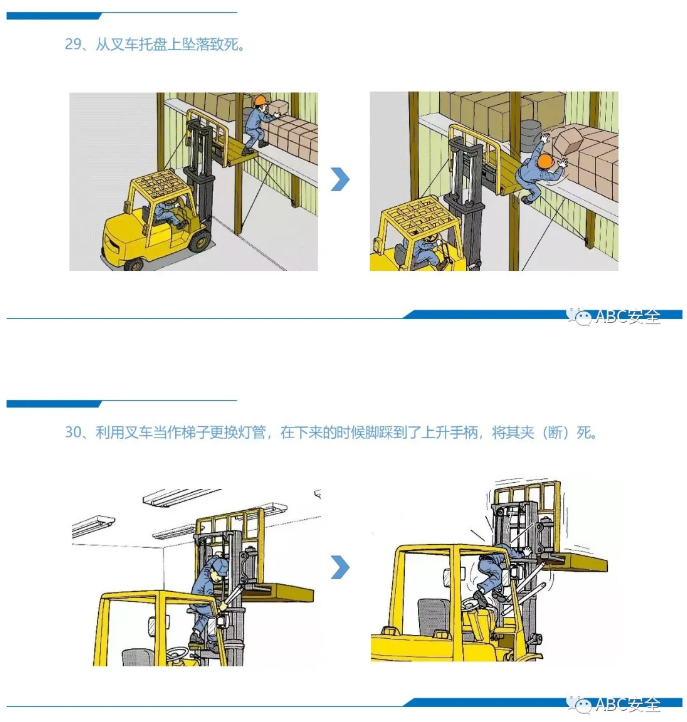 29、从叉车托盘上坠落致死。

ABC安全

30、利用叉车当作梯子更换灯管，在下来的时候脚踩到了上升手柄，将其夹（断）死。

ABC安全